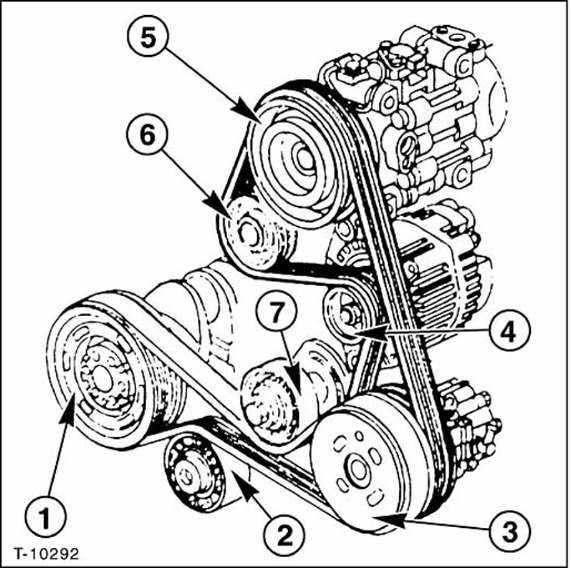 5
6
7
4
1
2
3
T-10292