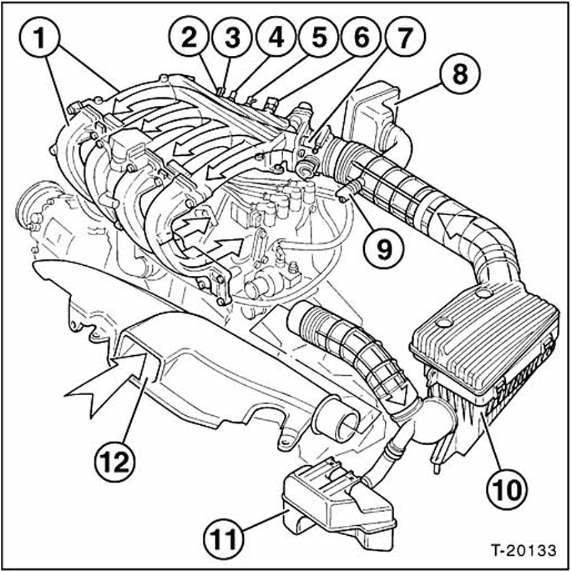 1
2
3
4
5
6
7
8
9
10
11
12
T-20133