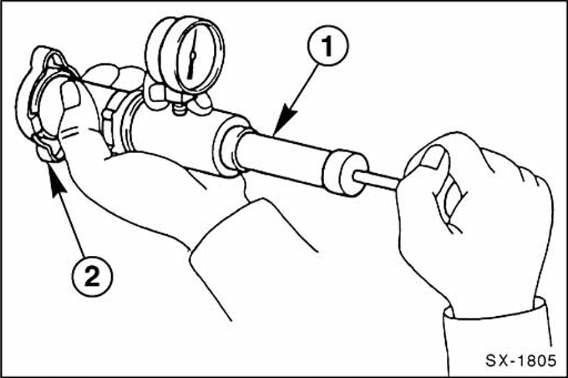 1

2

SX-1805