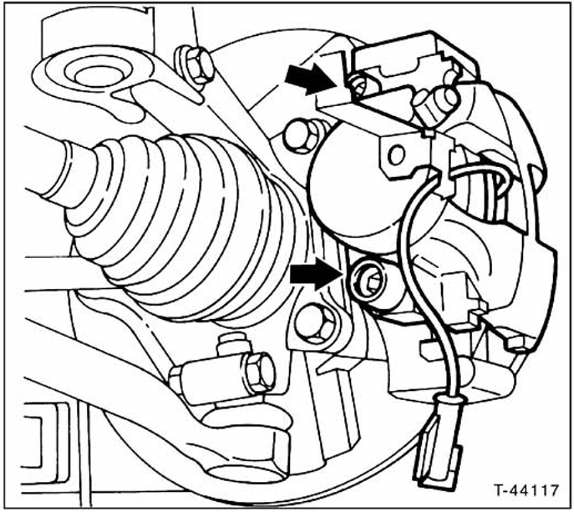 T-44117