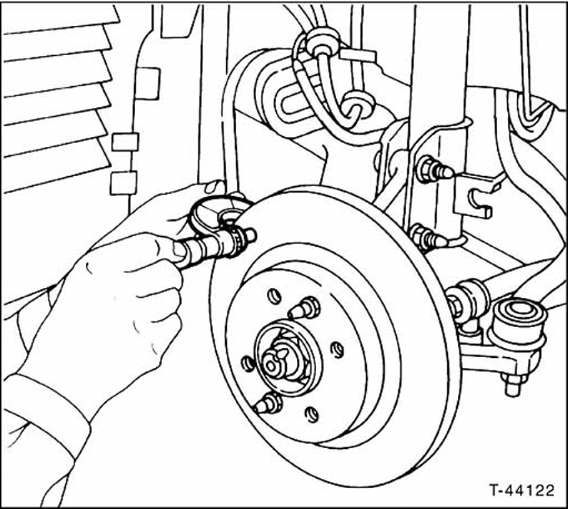 T-44122