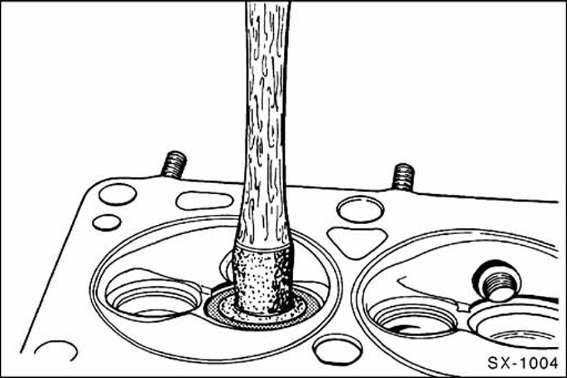 SX-1004