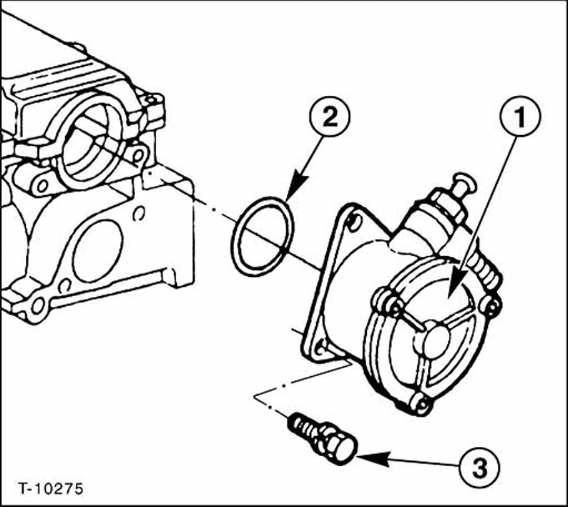 2
1
3
T-10275