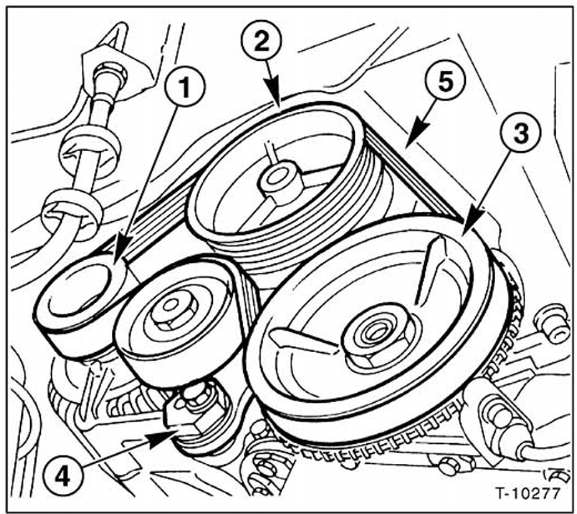 1
2
5
3
4
T-10277