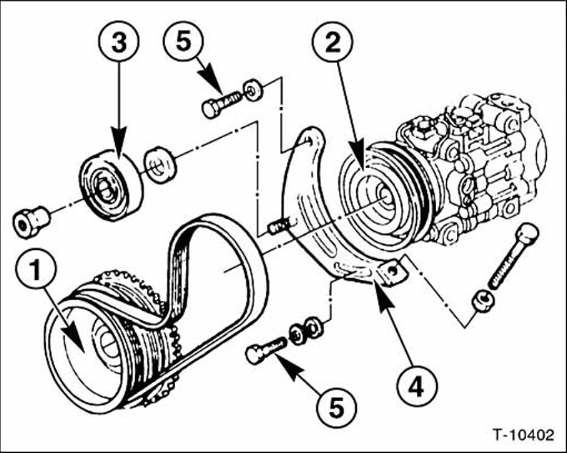 3
5
2
1
4
5
T-10402