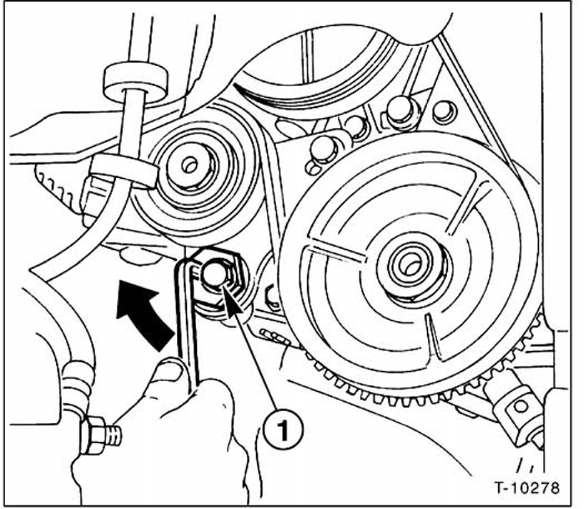 1

T-10278