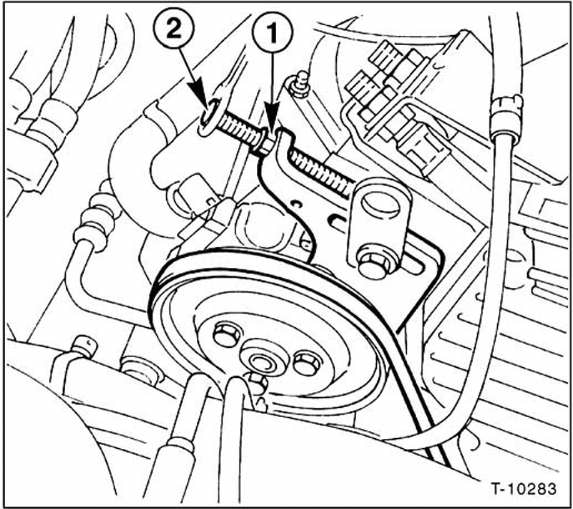 2
1
T-10283