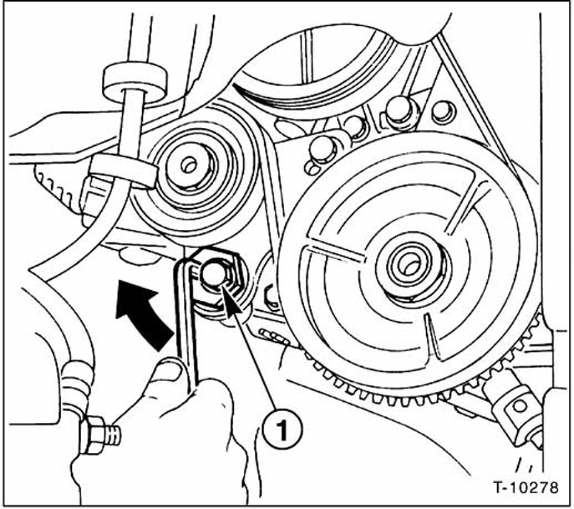 1

T-10278