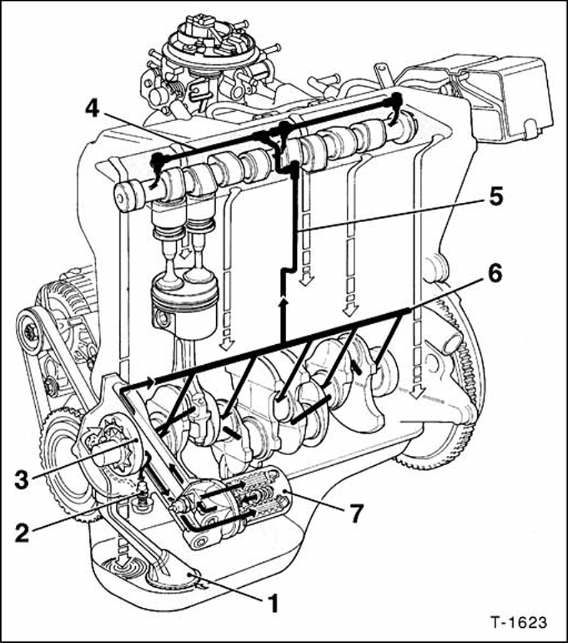 4
5
6
3
2
7
1
T-1623