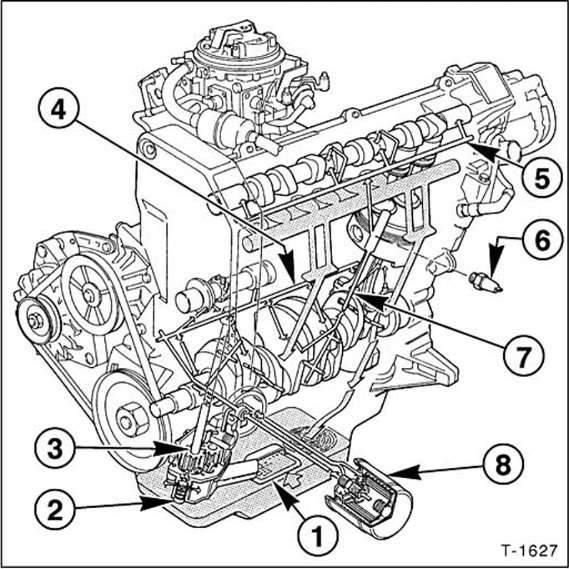 4
5
6
7
3
8
2
1
T-1627