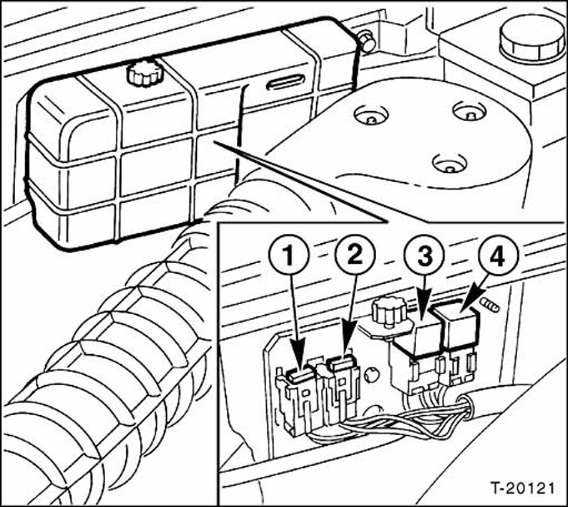 1
2
3
4
T-20121