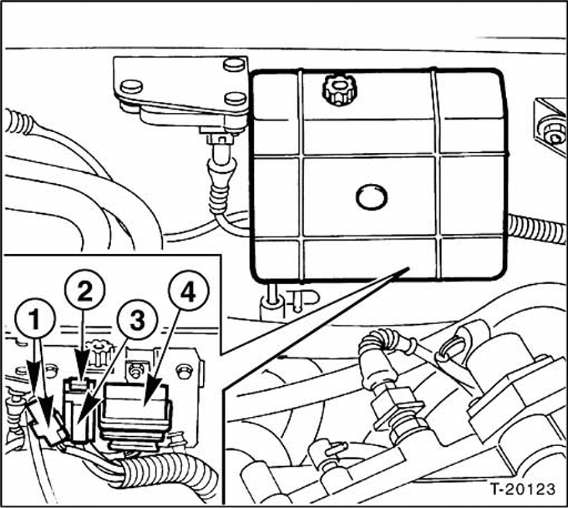 1
2
3
4
T-20123