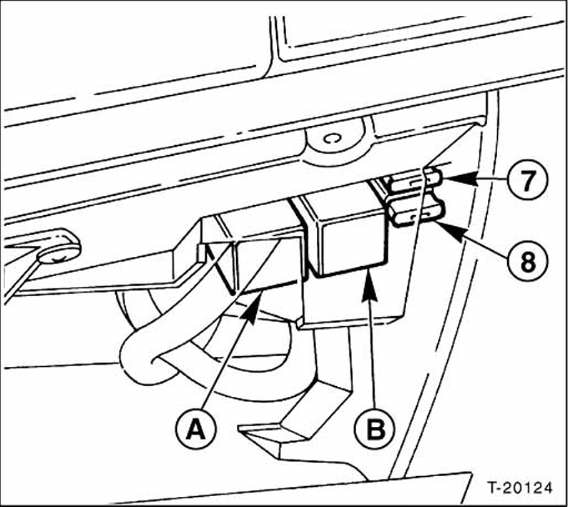 7
8
A
B
T-20124