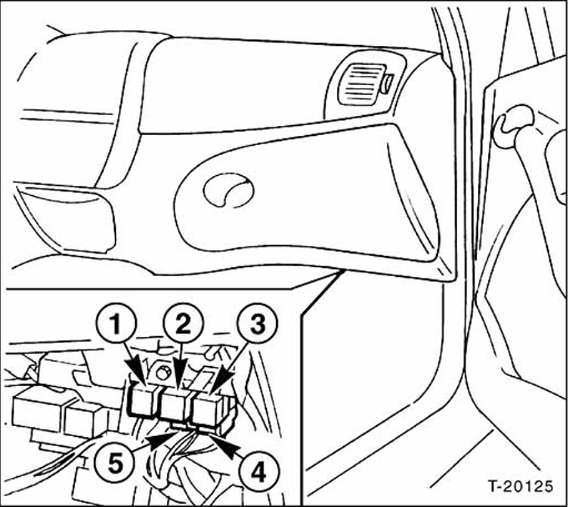 1
2
3
5
4
T-20125