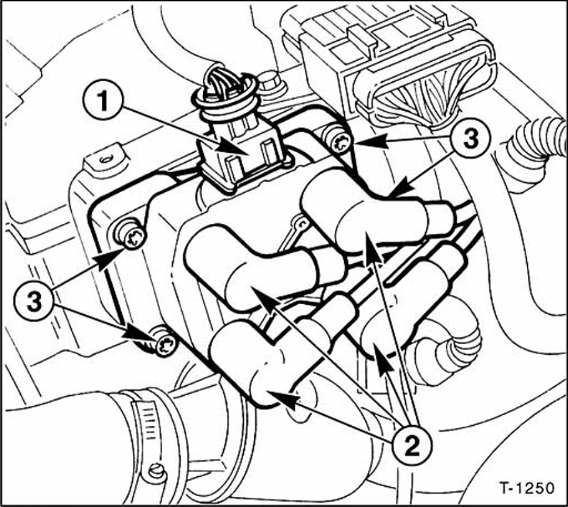 1
3
3
2
T-1250