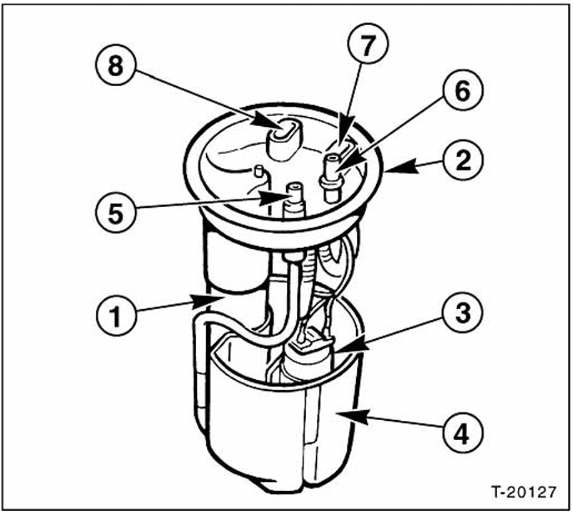 8
7
6
2
5
1
3
4
T-20127