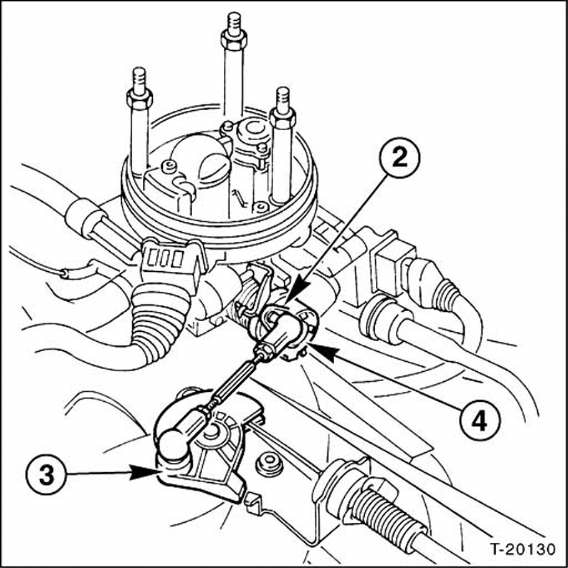 2
4
3
T-20130