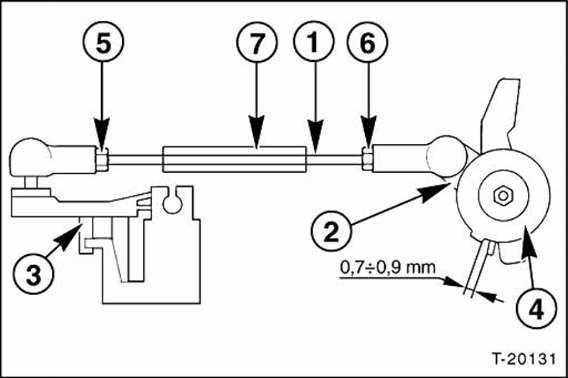 5
7
1
6
2
3
0,7÷0,9 mm
4
T-20131