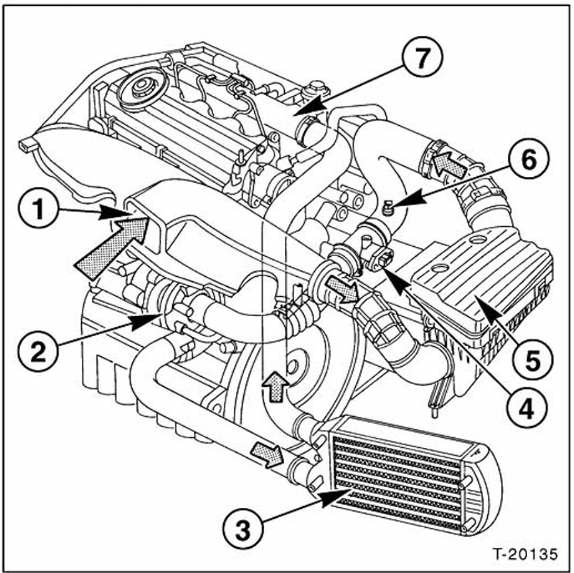 7
6
1
2
5
4
3
T-20135