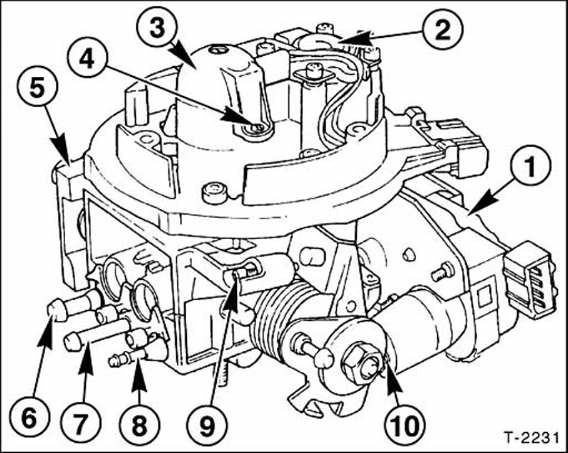 3
2
4
5
1
6
7
8
9
10
T-2231