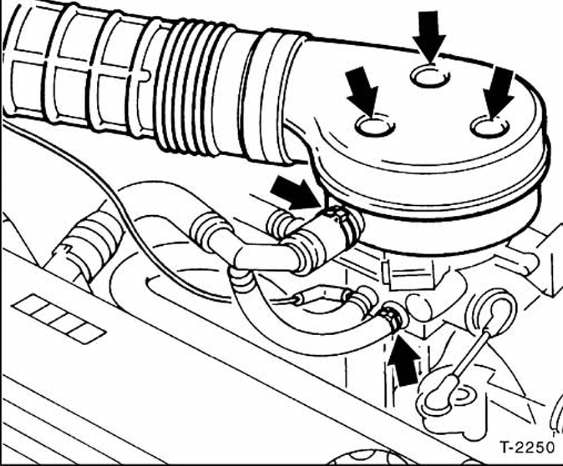 T-2250