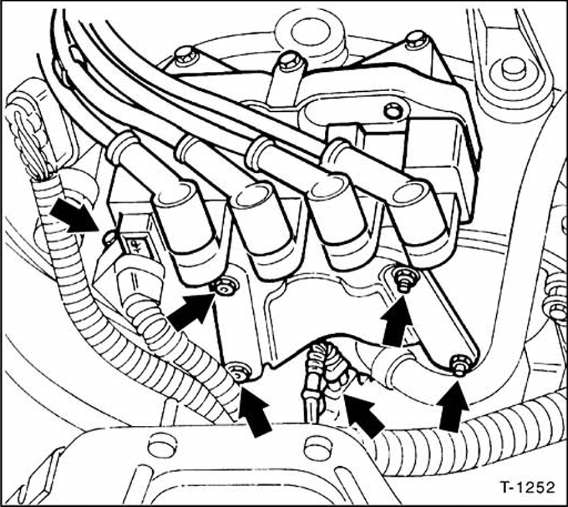 T-1252