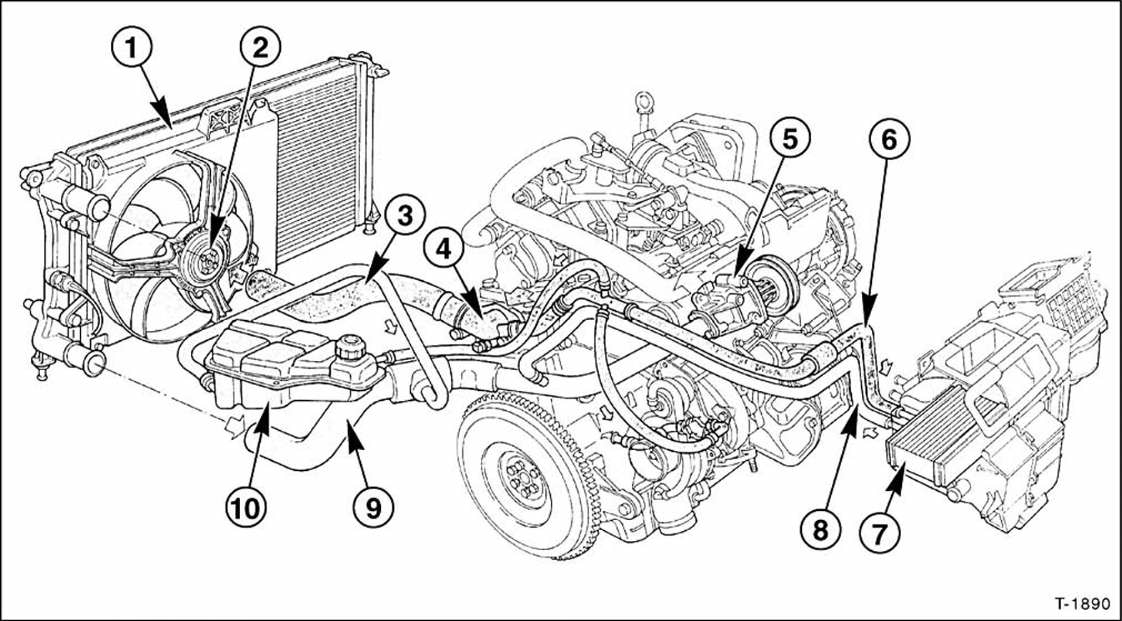 1
2
3
4
5
6
10
9
8
7
T-1890