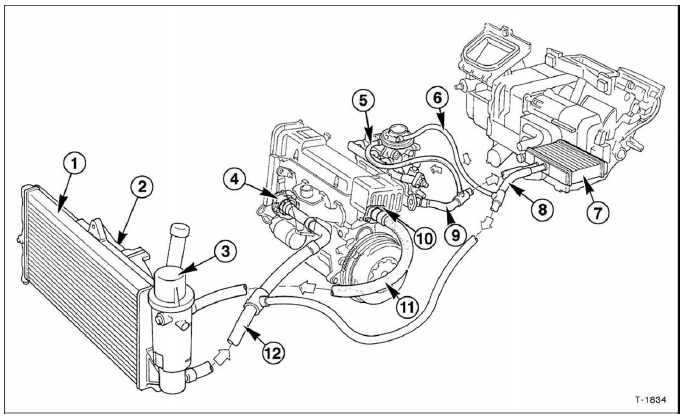 1
2
3
4
5
6
7
8
9
10
11
12
T-1834