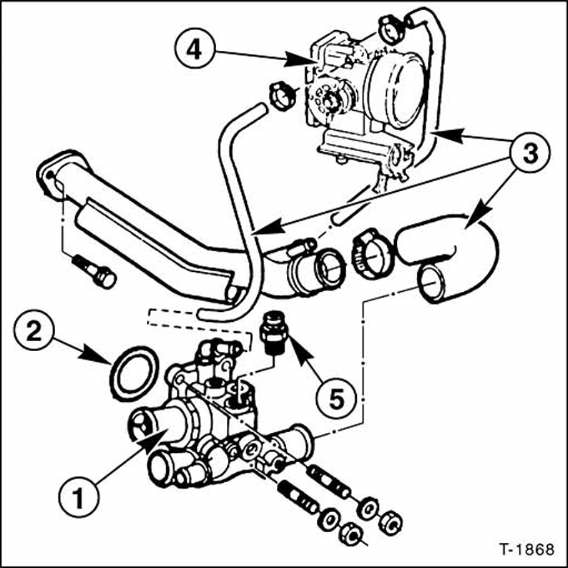 4
3
2
5
1
T-1868