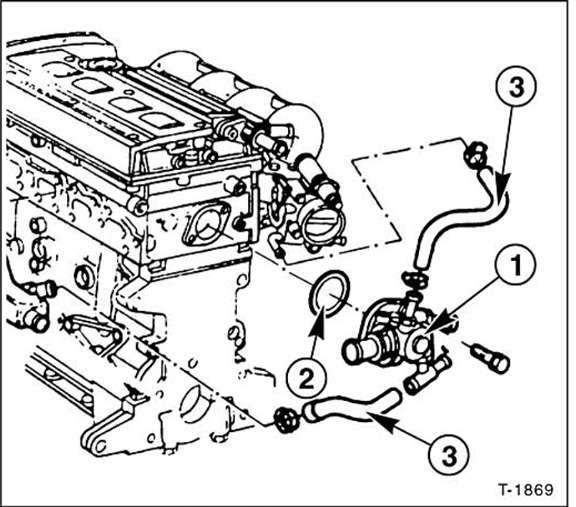 3
1
2
3
T-1869