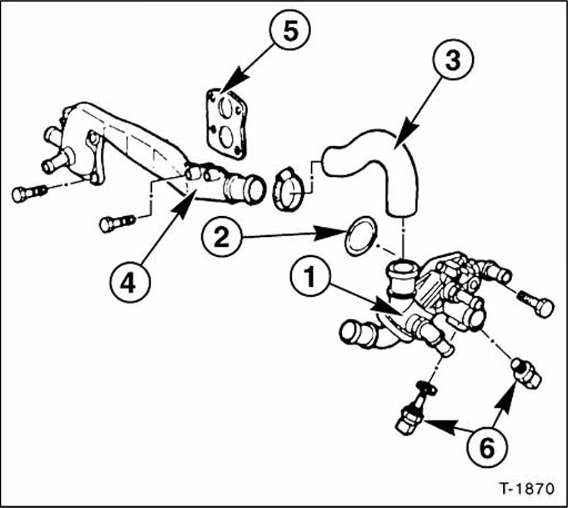 5
3
2
4
1
6
T-1870