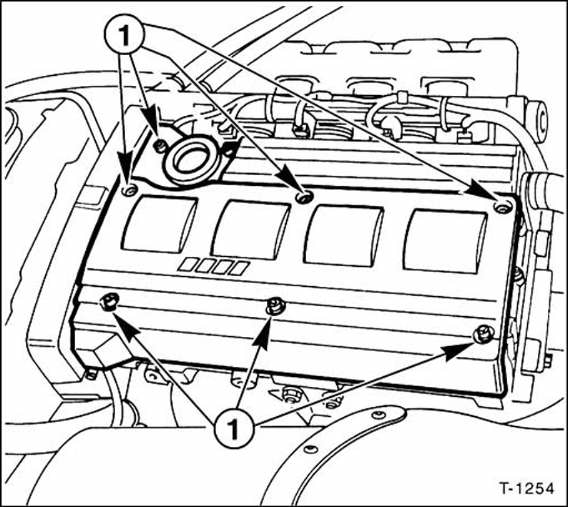 1

1

T-1254