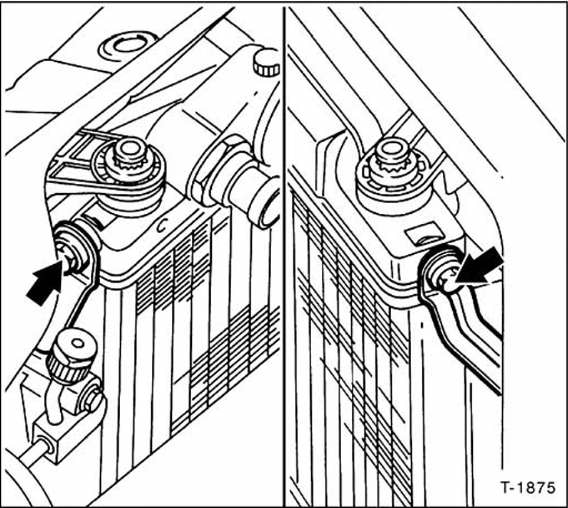 T-1875