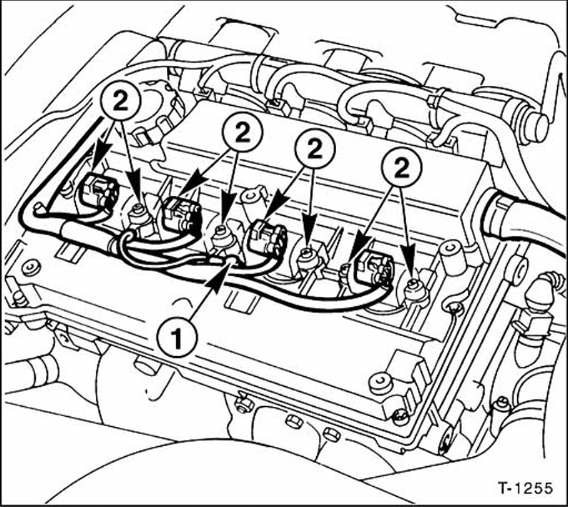 2
2
2
2
1
T-1255