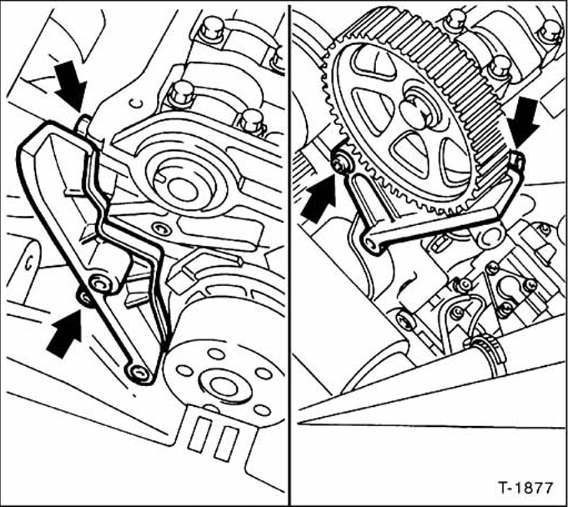 T-1877