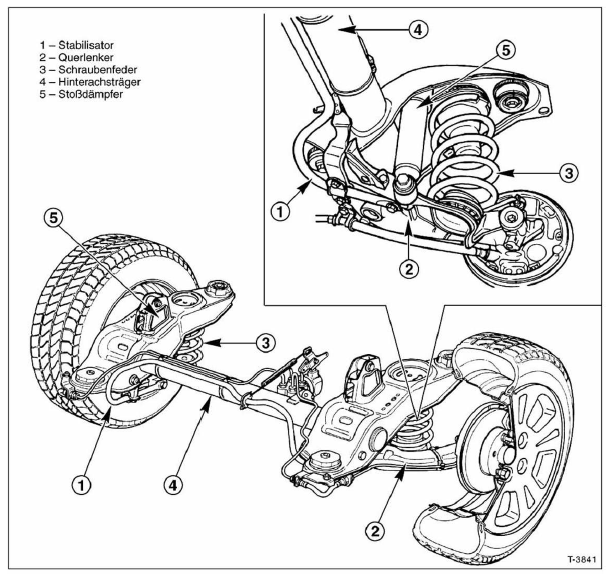 1 – Stabilisator
2 – Querlenker
3 – Schraubenfeder
4 – Hinterachsträger
5 – Stoßdämpfer

4
5
3
1
2

5
3
1
4
2

T-3841