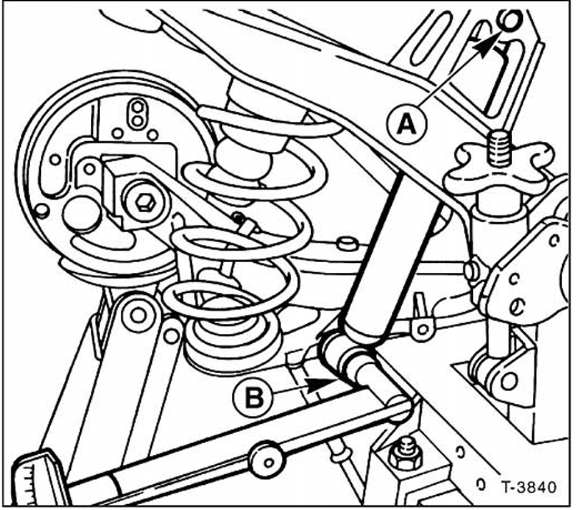 A

B

T-3840