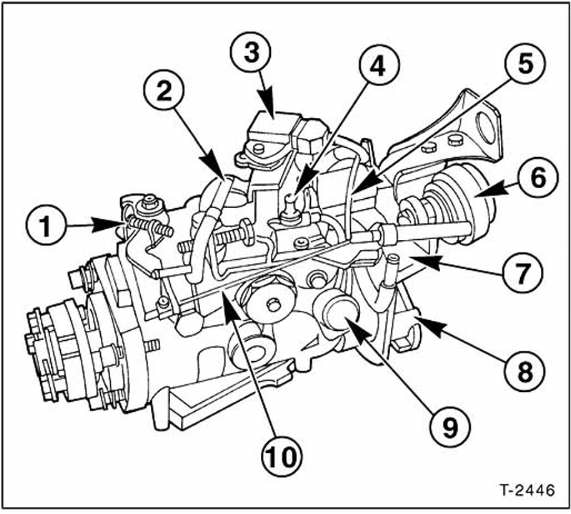 3
4
5
2
6
1
7
8
9
10
T-2446