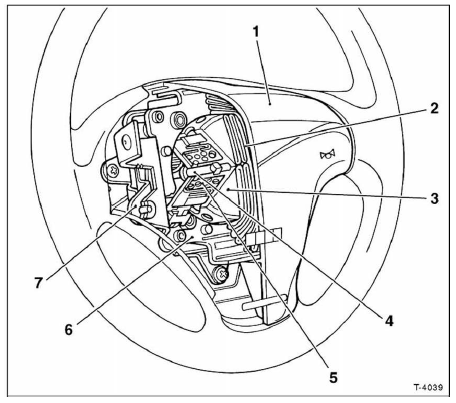 1
2
3
7
6
4
5
T-4039