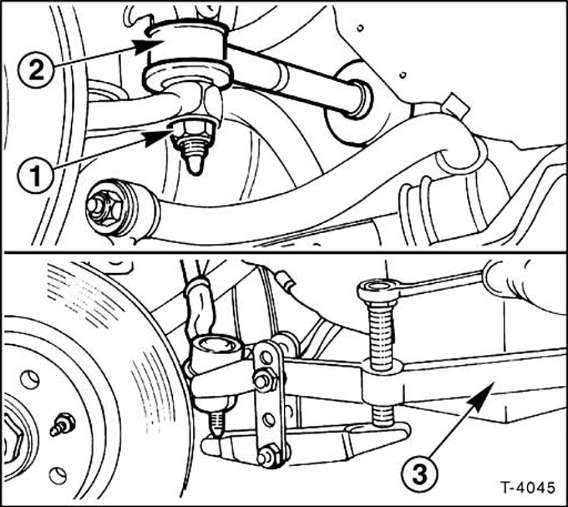 2

1

3

T-4045