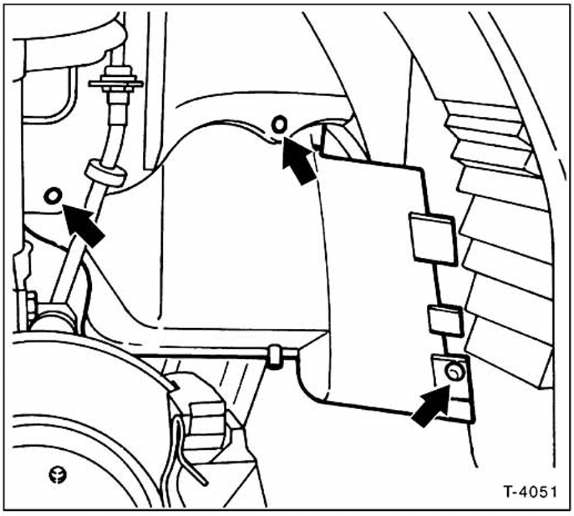 T-4051