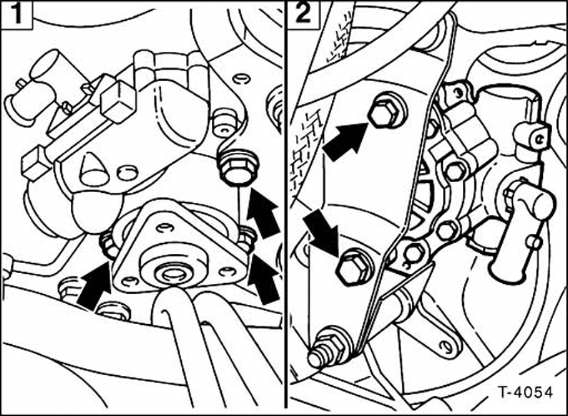 1

2

T-4054