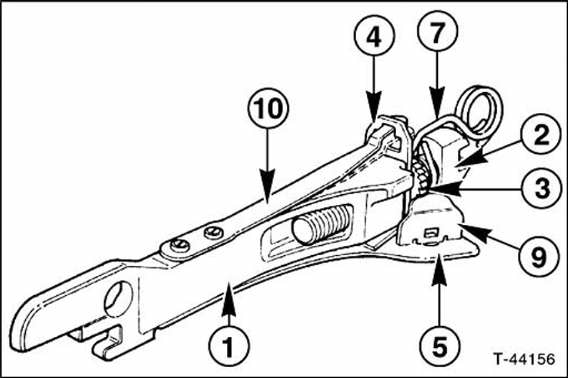 4
7
10
2
3
9
1
5
T-44156