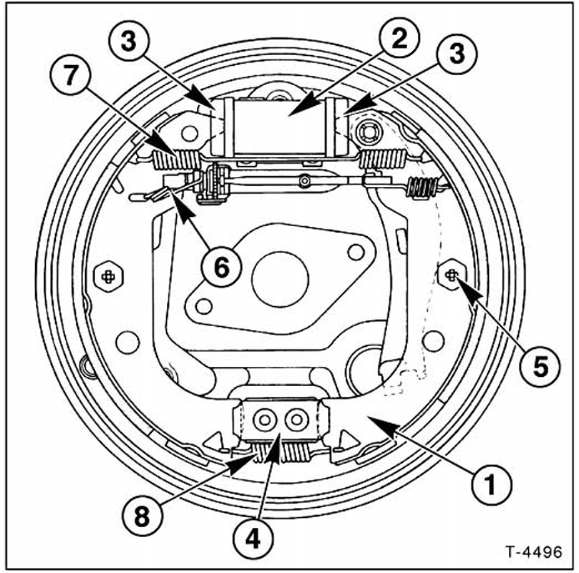 3
2
3
7
6
5
1
8
4
T-4496