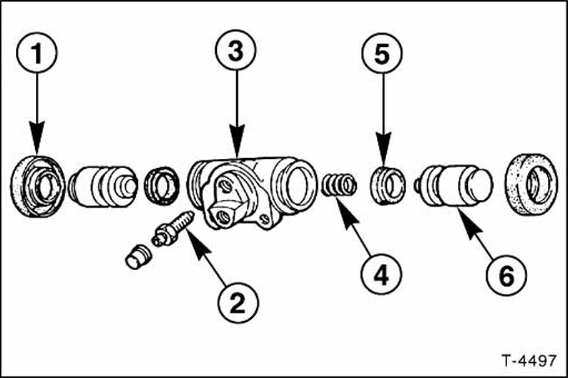 1

3

5

2

4

6

T-4497