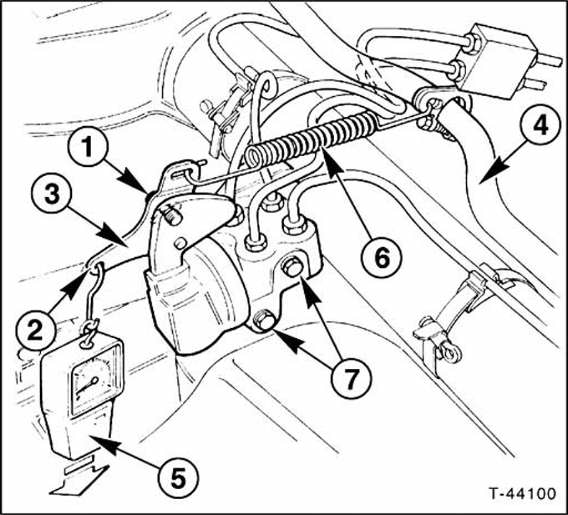 1
3
2
4
6
7
5
T-44100