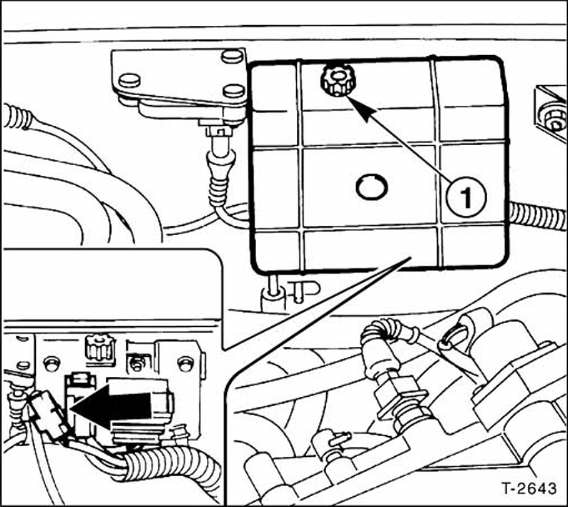 1

T-2643