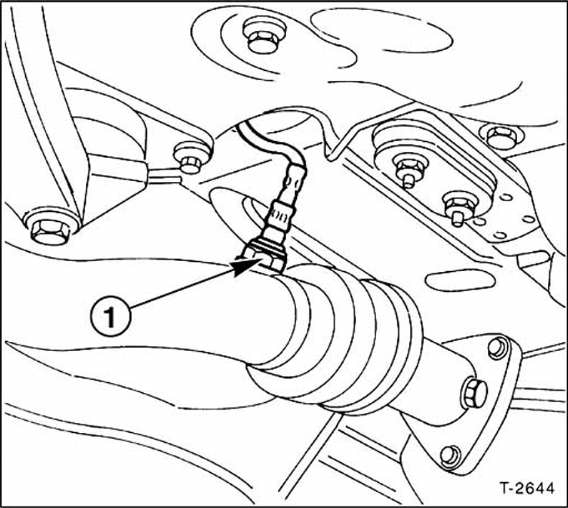 1

T-2644