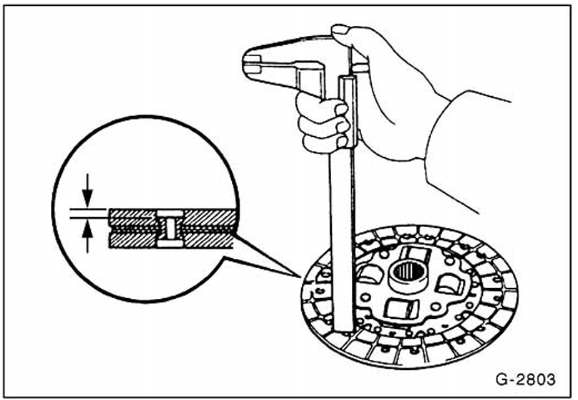 G-2803