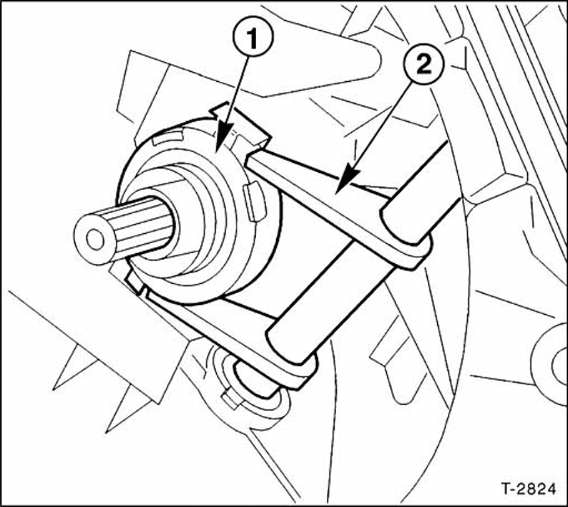 1
2
T-2824